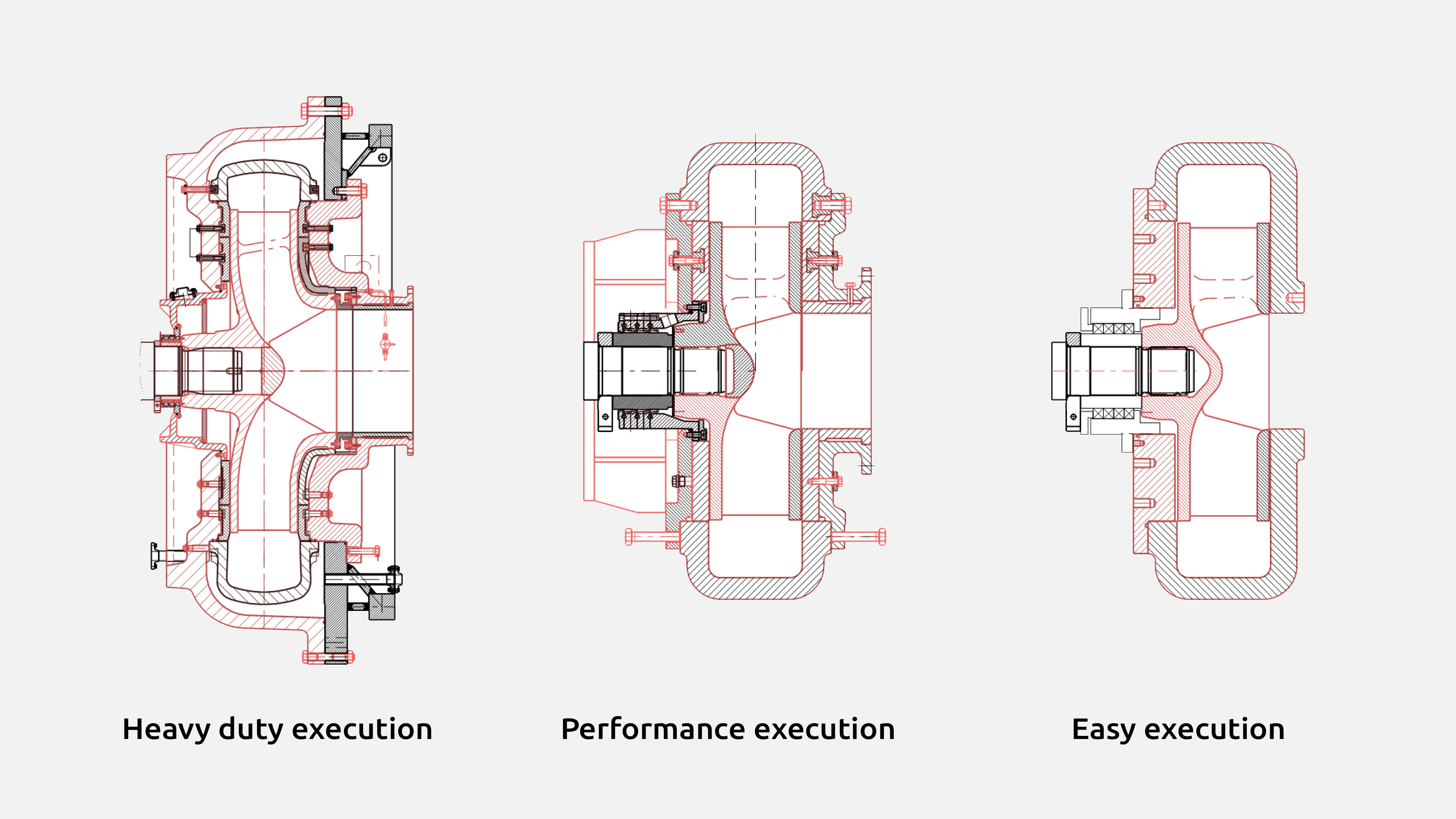 Heavy duty execution

Performance execution

Easy execution